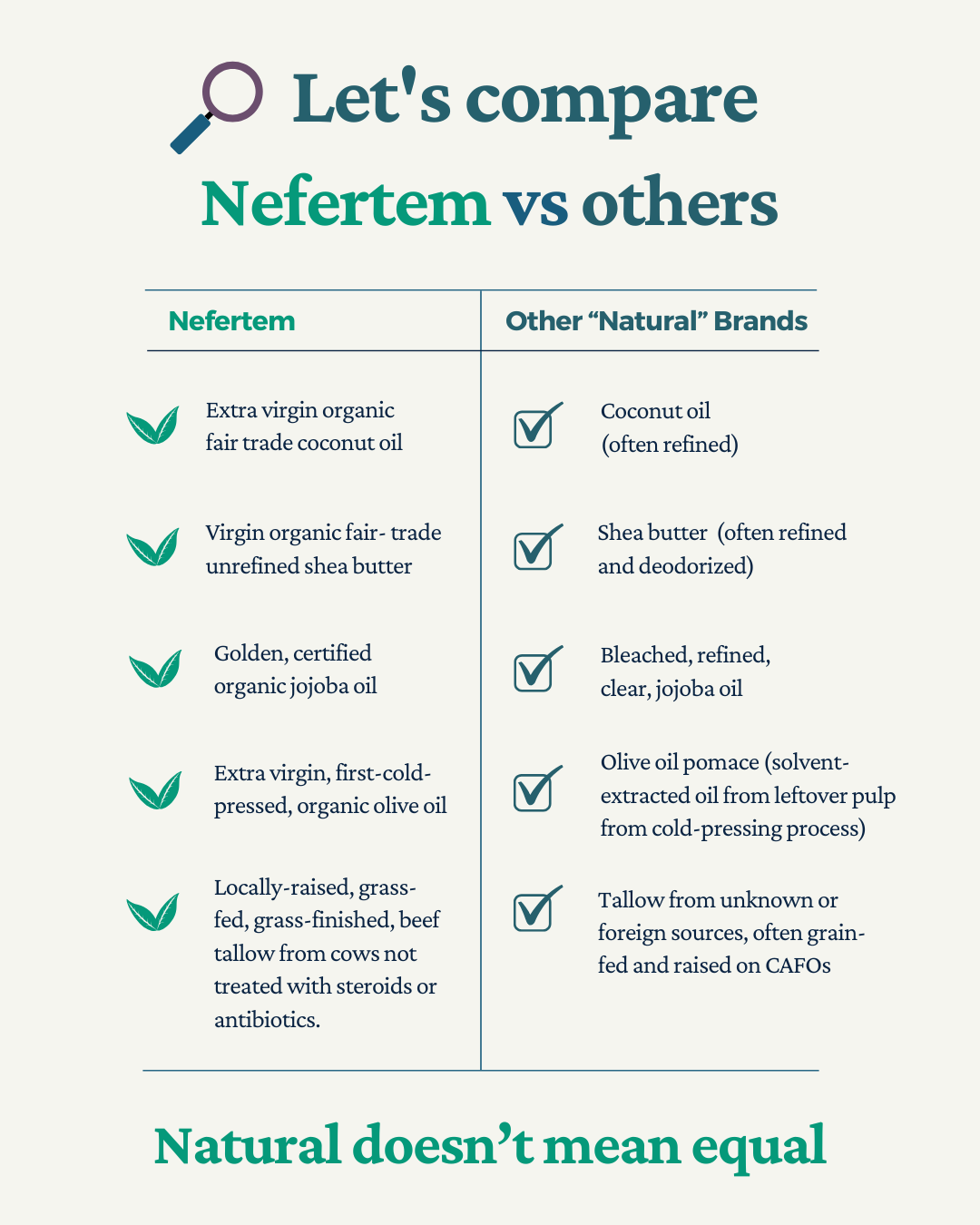 Let's compare

Nefertem vs others

| Nefertem | Other “Natural” Brands |
|---|---|
| Extra virgin organic fair trade coconut oil | Coconut oil (often refined) |
| Virgin organic fair- trade unrefined shea butter | Shea butter (often refined and deodorized) |
| Golden, certified organic jojoba oil | Bleached, refined, clear, jojoba oil |
| Extra virgin, first-cold-pressed, organic olive oil | Olive oil pomace (solvent-extracted oil from leftover pulp from cold-pressing process) |
| Locally-raised, grass-fed, grass-finished, beef tallow from cows not treated with steroids or antibiotics. | Tallow from unknown or foreign sources, often grain-fed and raised on CAFOs |

Natural doesn’t mean equal